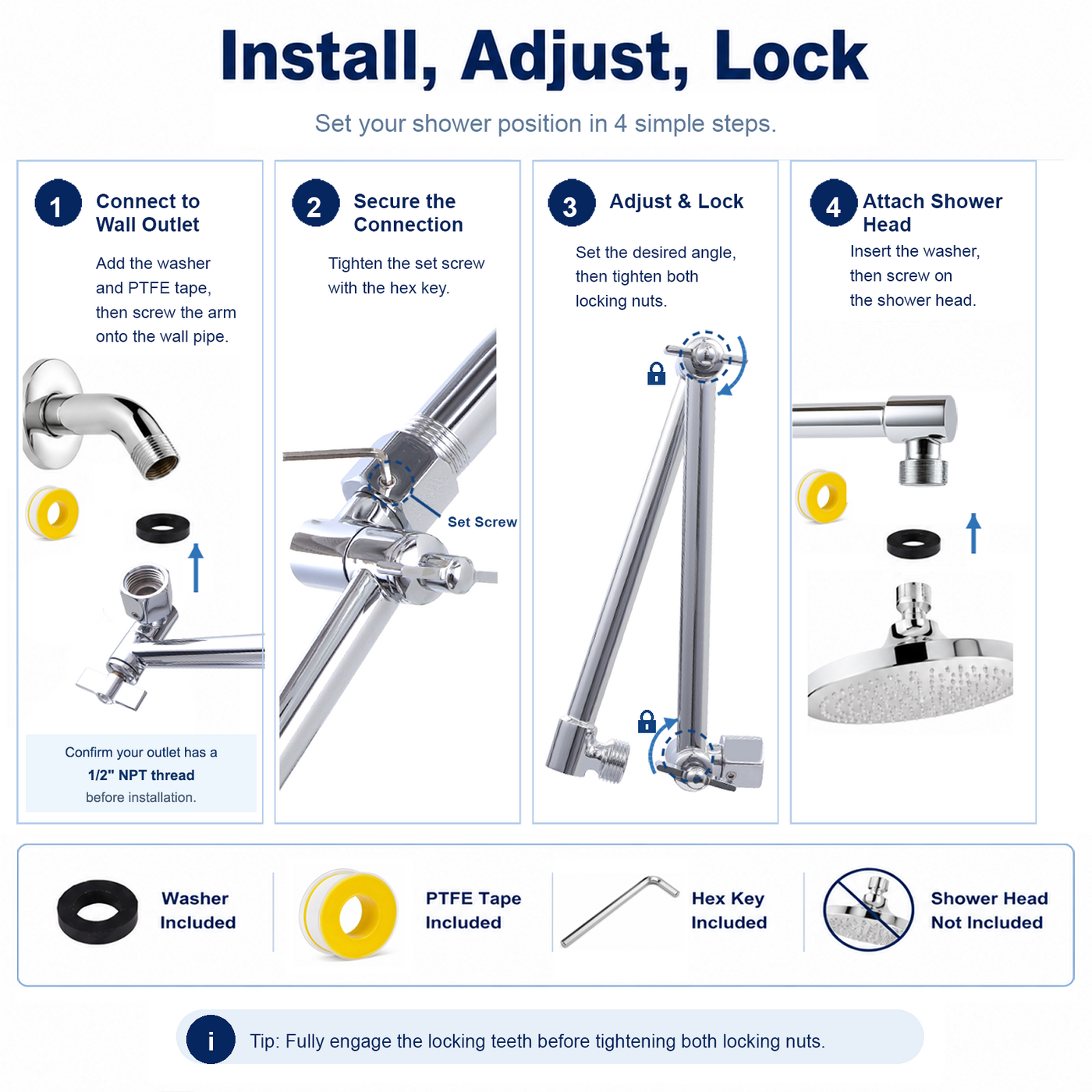 Install, Adjust, Lock

Set your shower position in 4 simple steps.

1 Connect to Wall Outlet

Add the washer and PTFE tape, then screw the arm onto the wall pipe.

Confirm your outlet has a 1/2" NPT thread before installation.

2 Secure the Connection

Tighten the set screw with the hex key.

Set Screw

3 Adjust & Lock

Set the desired angle, then tighten both locking nuts.

4 Attach Shower Head

Insert the washer, then screw on the shower head.

Washer Included

PTFE Tape Included

Hex Key Included

Shower Head Not Included

i Tip: Fully engage the locking teeth before tightening both locking nuts.